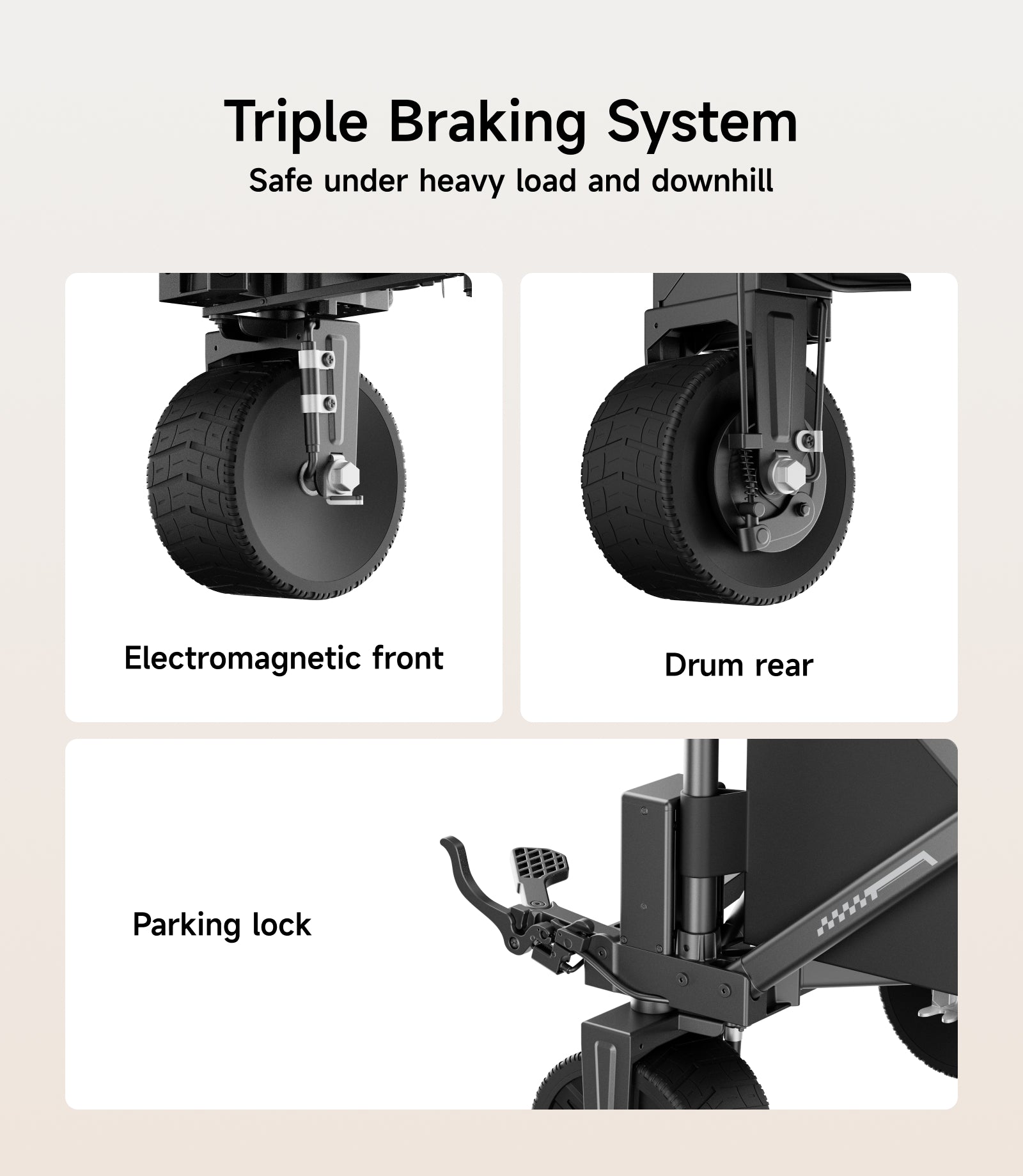 Triple Braking System
Safe under heavy load and downhill

Electromagnetic front

Drum rear

Parking lock